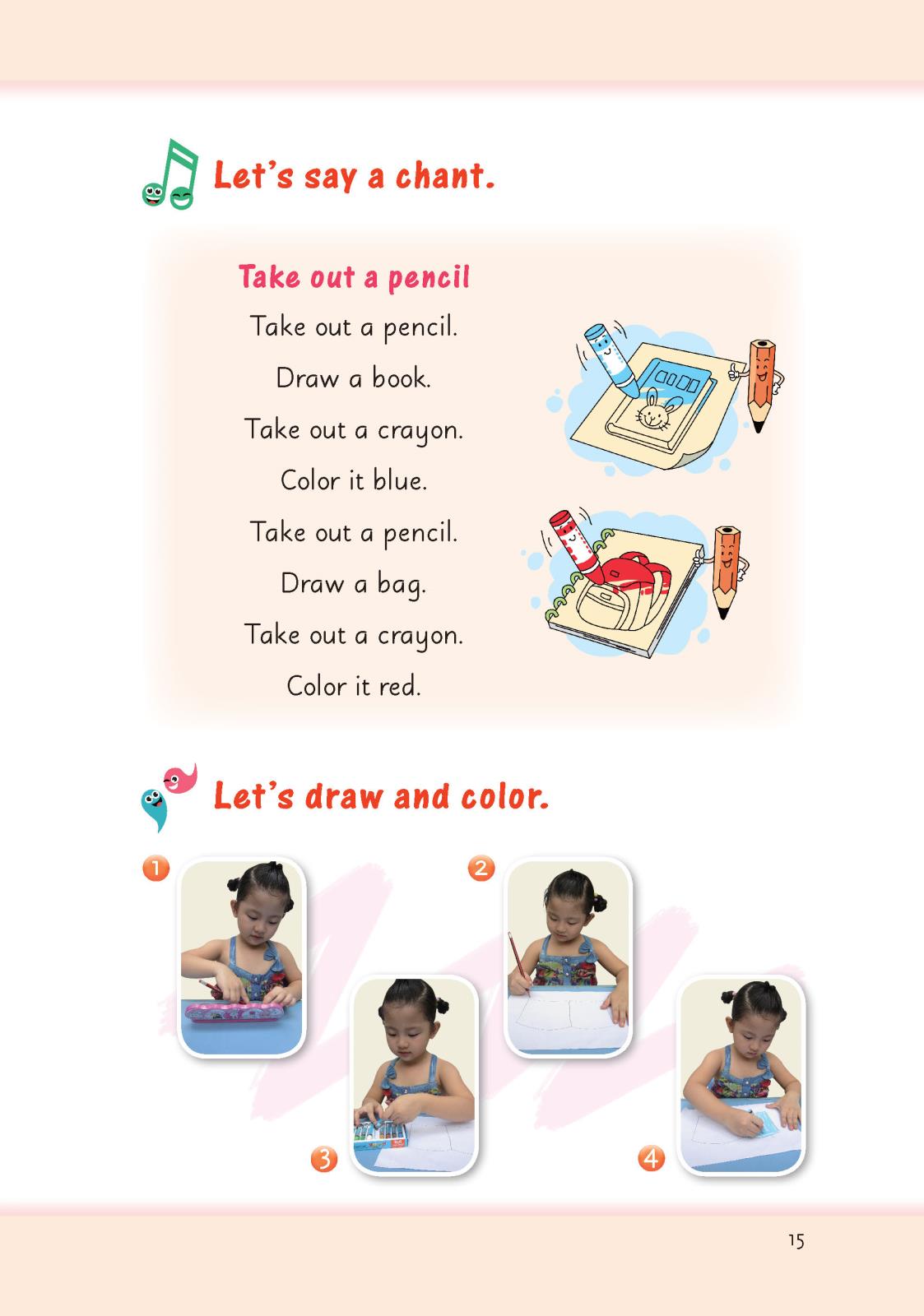 Let's say a chant.

Take out a pencil

Take out a pencil.

Draw a book.

Take out a crayon.

Color it blue.

Take out a pencil.

Draw a bag.

Take out a crayon.

Color it red.

Let's draw and color.

1

2

3

4

15